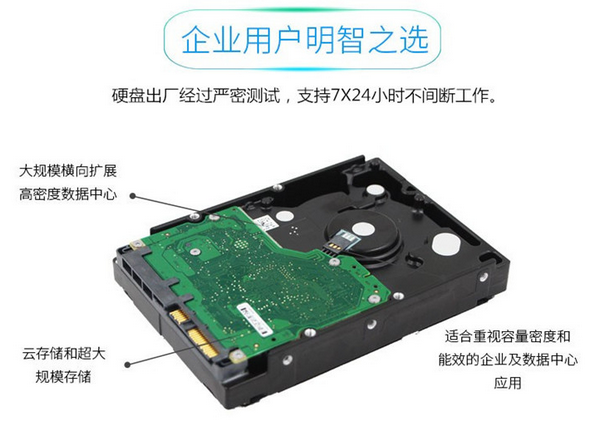 企业用户明智之选

硬盘出厂经过严密测试，支持7X24小时不间断工作。

大规模横向扩展
高密度数据中心

云存储和超大
规模存储

适合重视容量密度和
能效的企业及数据中心
应用