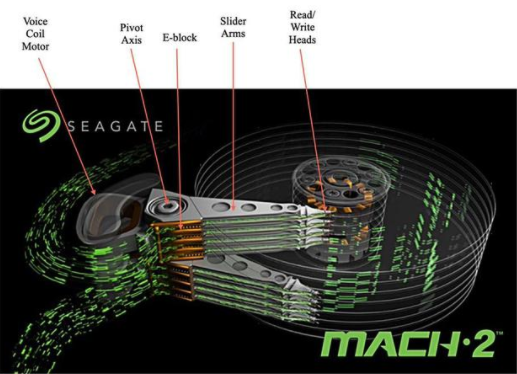 Voice Coil Motor

Pivot Axis

E-block

Slider Arms

Read/ Write Heads

SEAGATE

MACH·2™