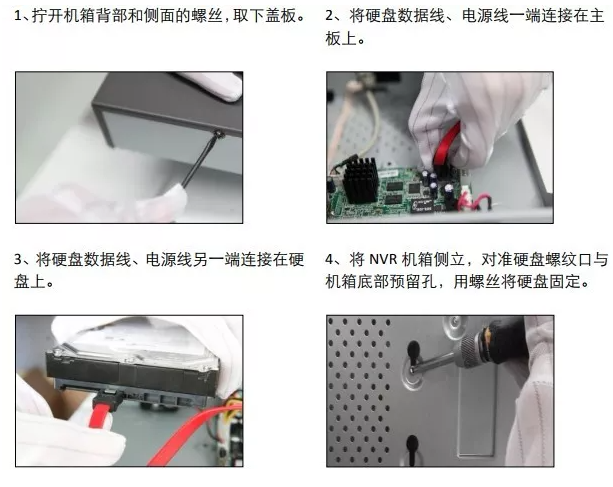 1、拧开机箱背部和侧面的螺丝，取下盖板。

2、将硬盘数据线、电源线一端连接在主板上。

3、将硬盘数据线、电源线另一端连接在硬盘上。

4、将 NVR 机箱侧立，对准硬盘螺纹口与机箱底部预留孔，用螺丝将硬盘固定。